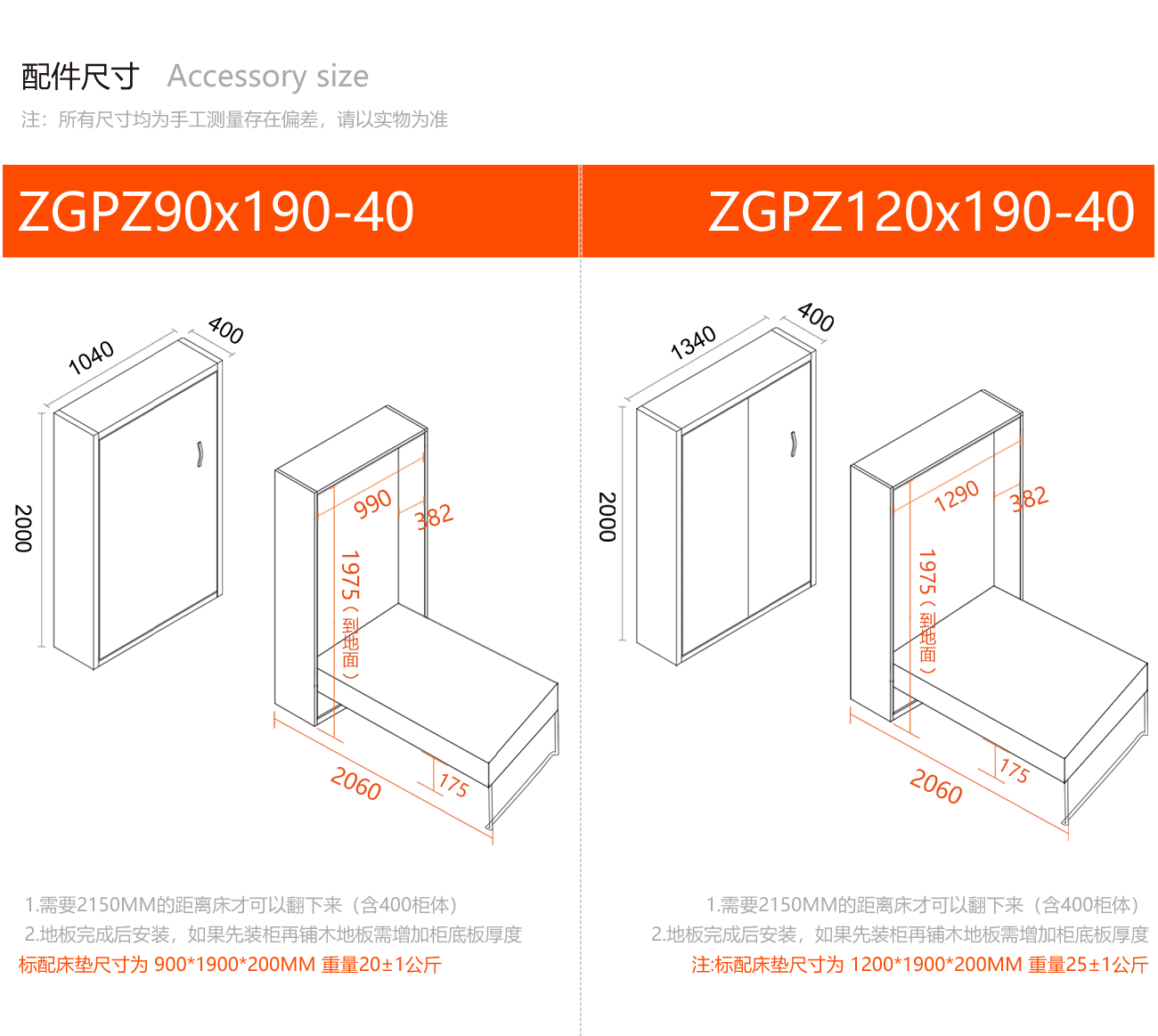 配件尺寸 Accessory size
注：所有尺寸均为手工测量存在偏差，请以实物为准

ZGPZ90x190-40

1040
400
2000
990
382
1975（到地面）
2060
175

1.需要2150MM的距离床才可以翻下来（含400柜体）
2.地板完成后安装，如果先装柜再铺木地板需增加柜底板厚度
标配床垫尺寸为 900*1900*200MM 重量20±1公斤

ZGPZ120x190-40

1340
400
2000
1290
382
1975（到地面）
2060
175

1.需要2150MM的距离床才可以翻下来（含400柜体）
2.地板完成后安装，如果先装柜再铺木地板需增加柜底板厚度
注:标配床垫尺寸为 1200*1900*200MM 重量25±1公斤