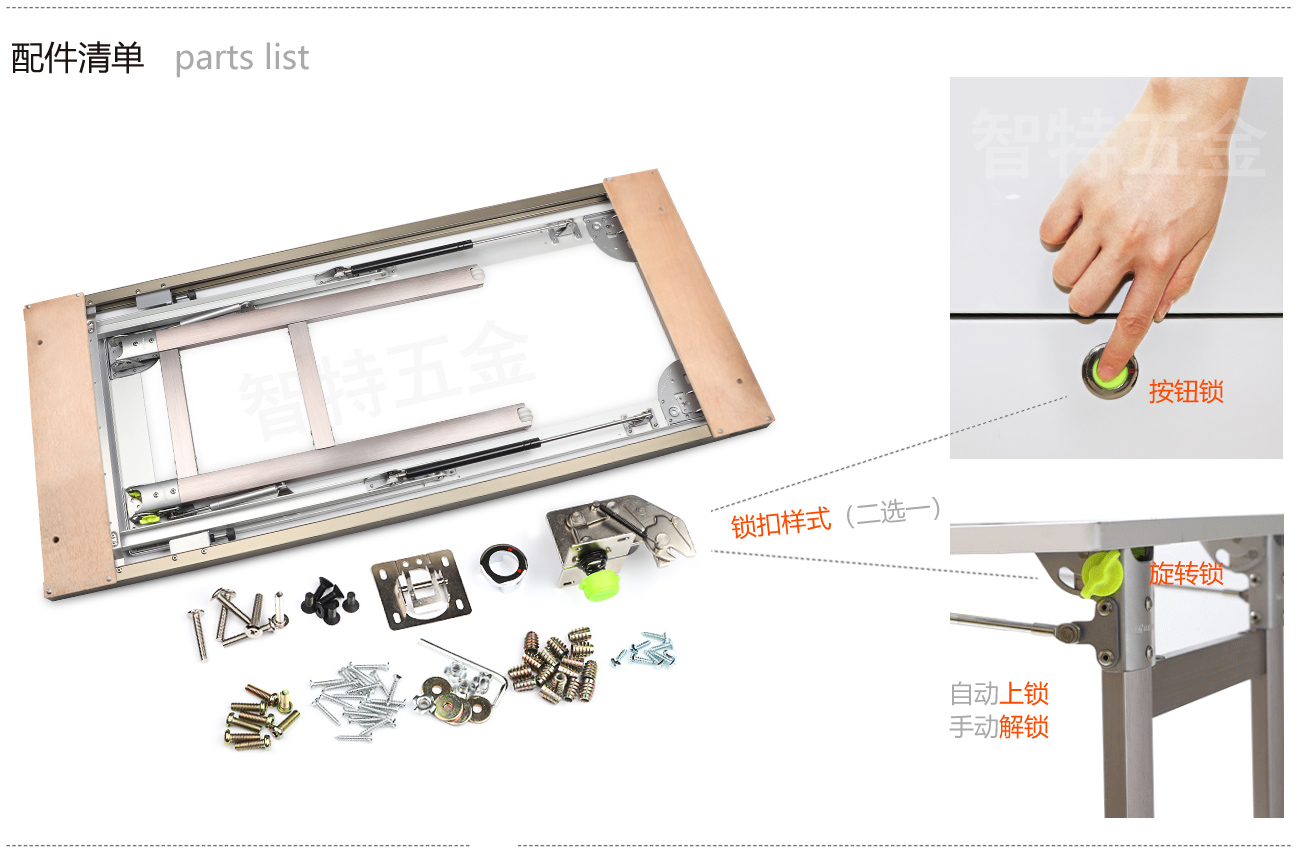 配件清单 parts list

智特五金

智特五金

按钮锁

锁扣样式（二选一）

旋转锁

自动上锁
手动解锁