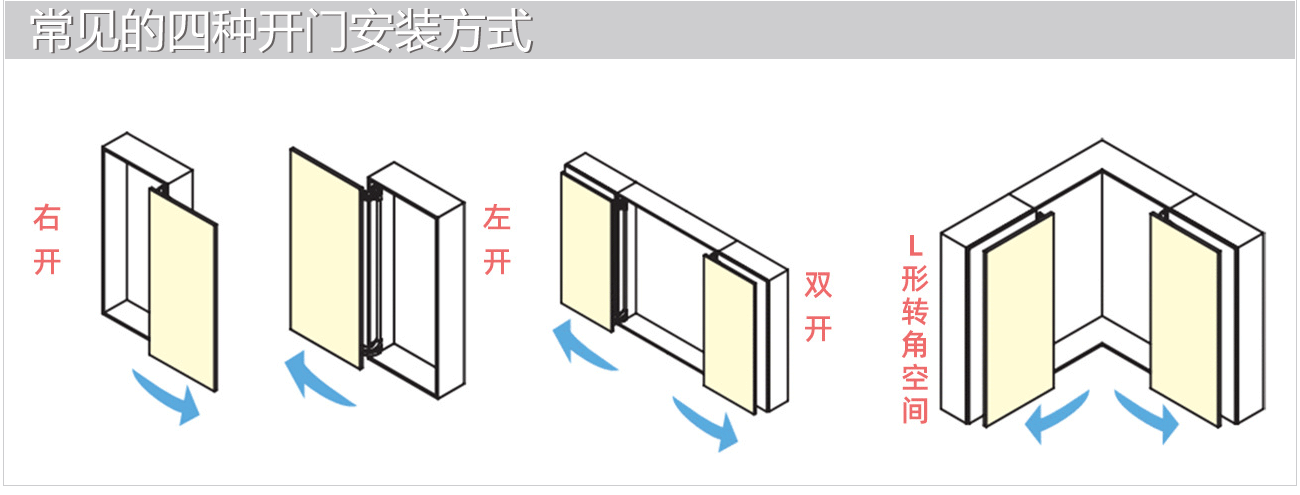 常见的四种开门安装方式

右开

左开

双开

L形转角空间