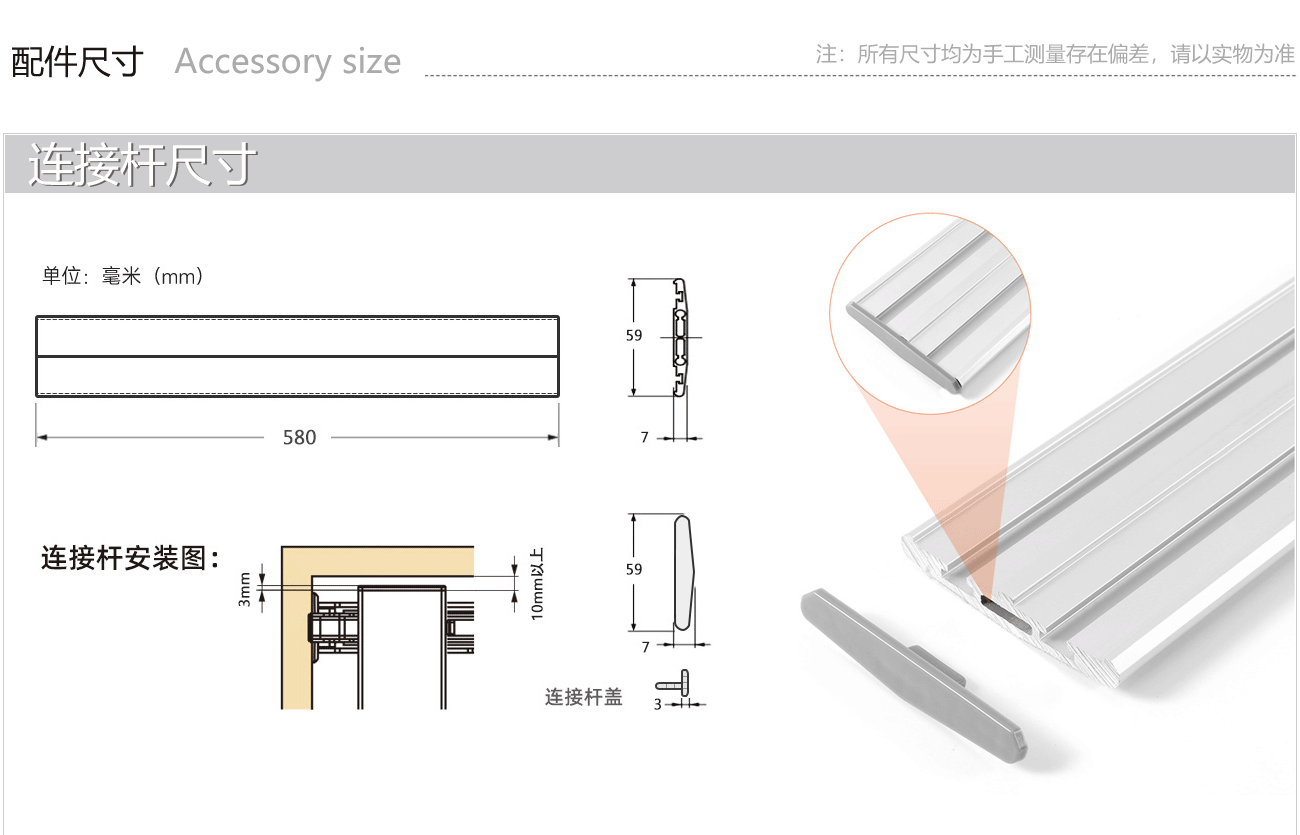 配件尺寸 Accessory size

注：所有尺寸均为手工测量存在偏差，请以实物为准

连接杆尺寸

单位：毫米（mm）

580

59

7

连接杆安装图：

3mm

10mm以上

59

7

连接杆盖

3